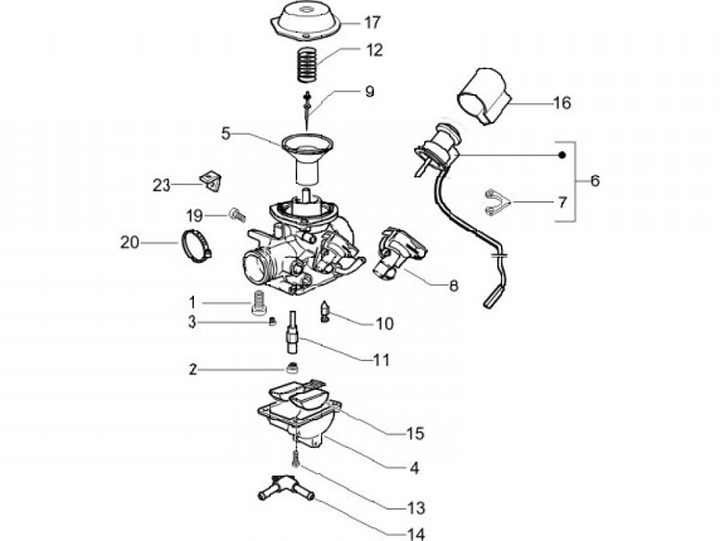 17
12
9
16
5
6
23
7
19
20
8
1
10
3
11
2
15
4
13
14