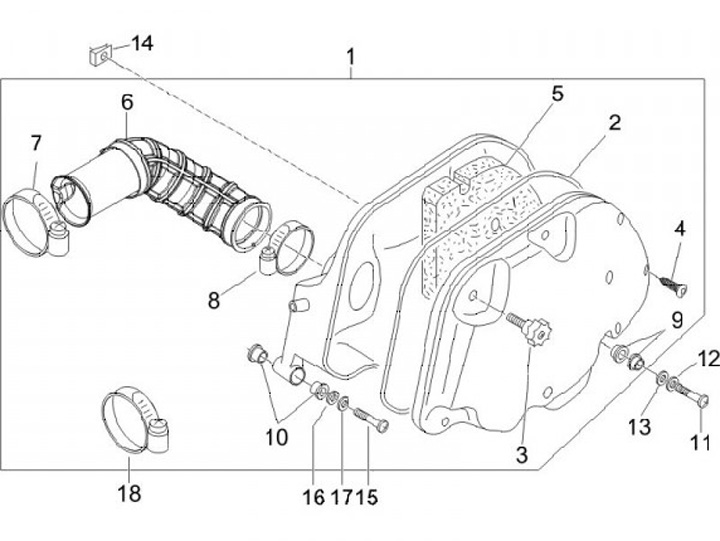 14
1
6
5
2
7
4
8
9
12
10
3
13
11
18
16
17
15