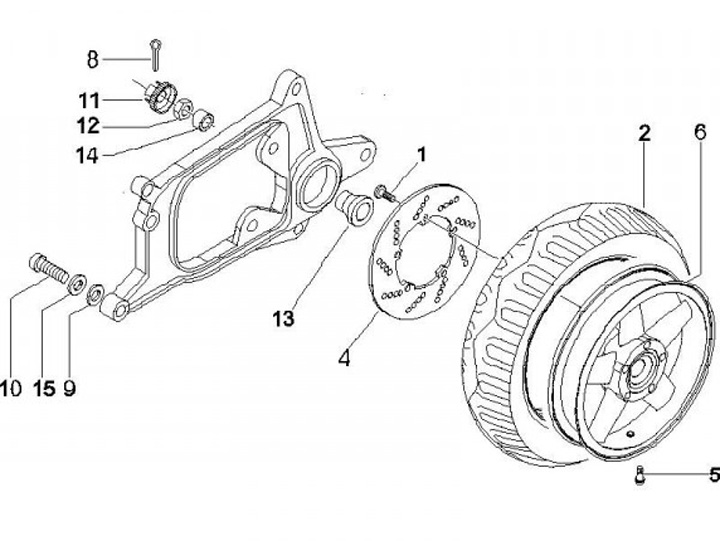 8
11
12
14
1
2
6
13
4
10
15
9
5