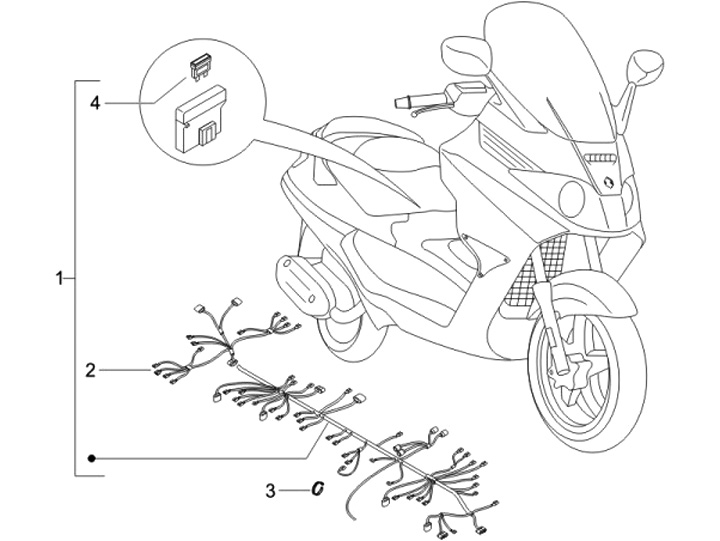 4

1

2

3