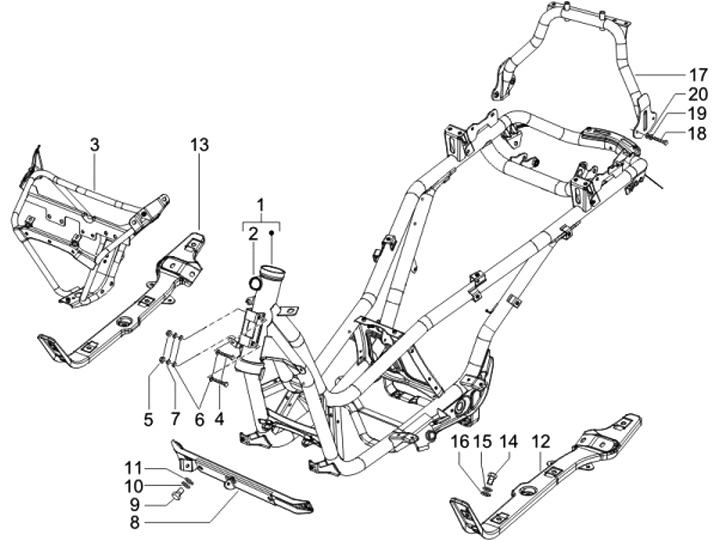 17
20
19
18
3
13
1
2
5
7
6
4
16
15
14
12
11
10
9
8