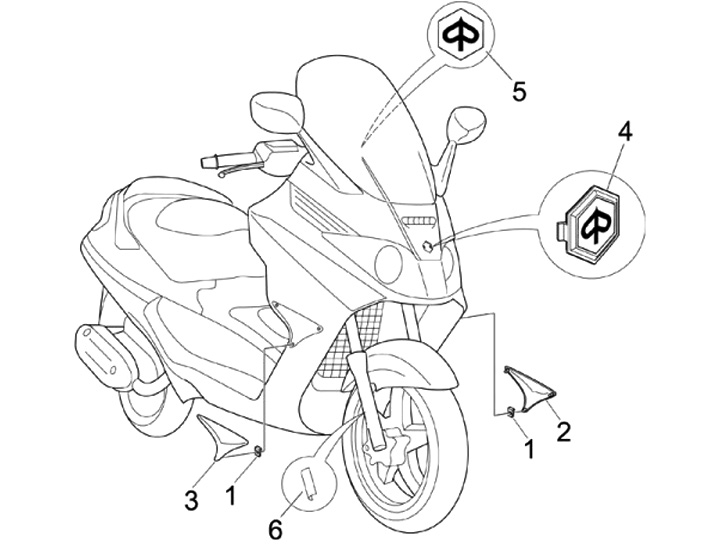 5
4
2
1
3
1
6