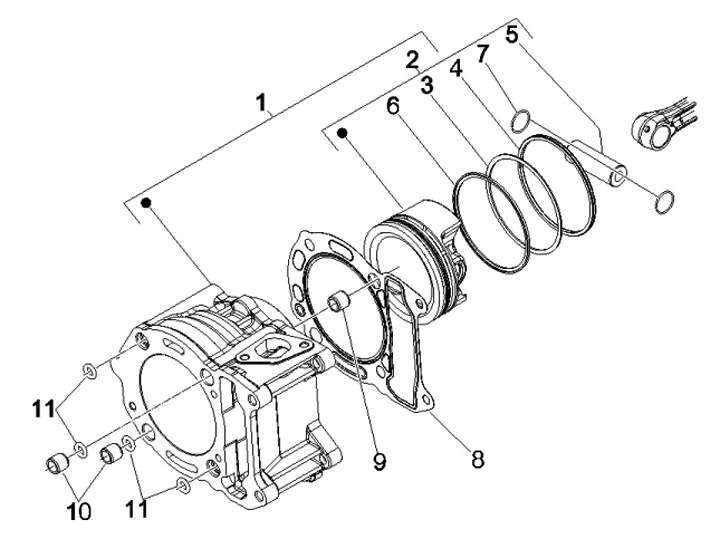 1
2
5
7
4
3
6
11
9
8
10
11