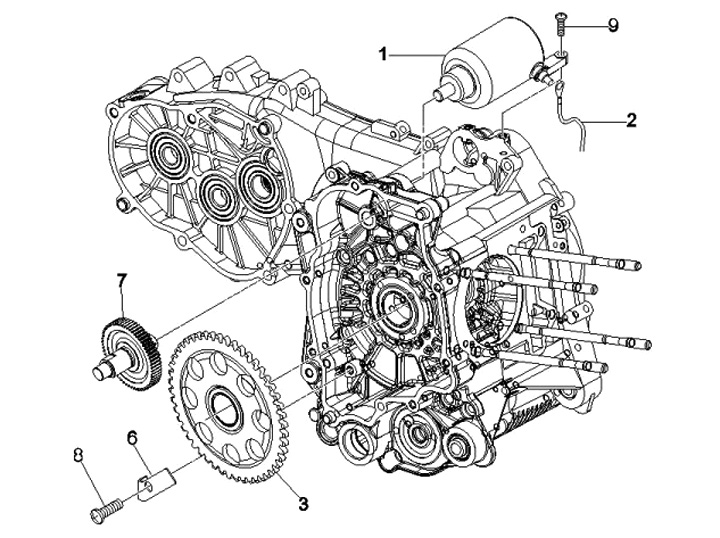 9
1
2
7
6
8
3