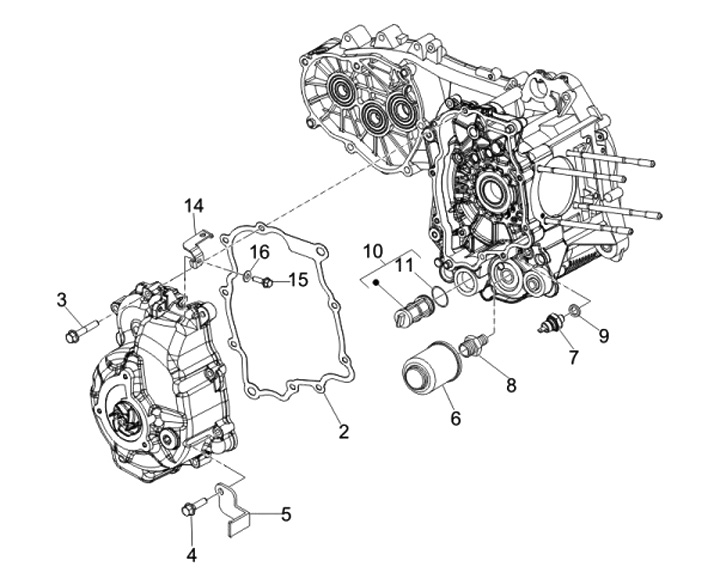 14
16
15
3
10
11
9
7
8
6
2
5
4