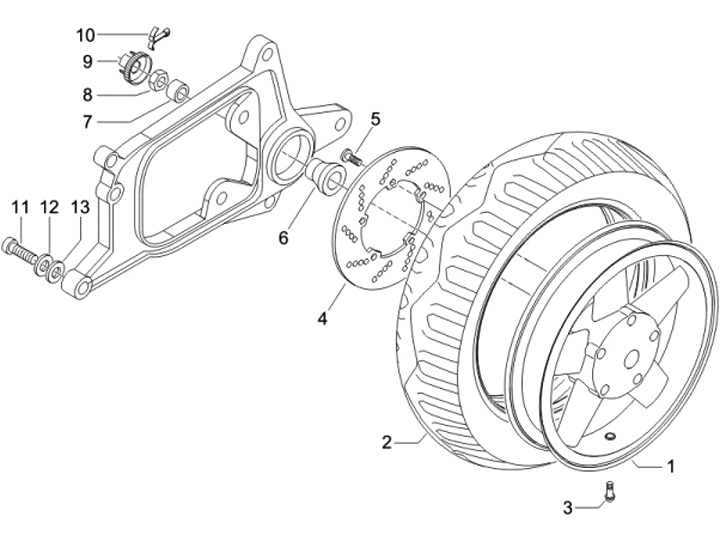 10
9
8
7
5
11
12
13
6
4
2
1
3