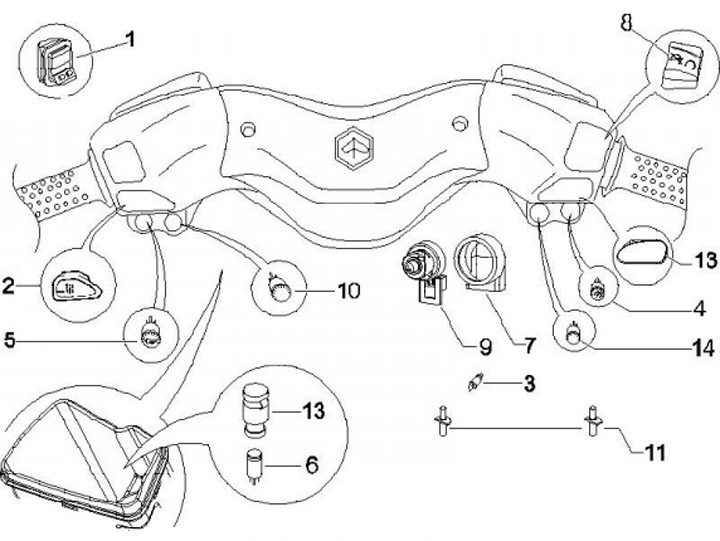 1
8
2
10
13
4
5
9
7
14
3
13
6
11