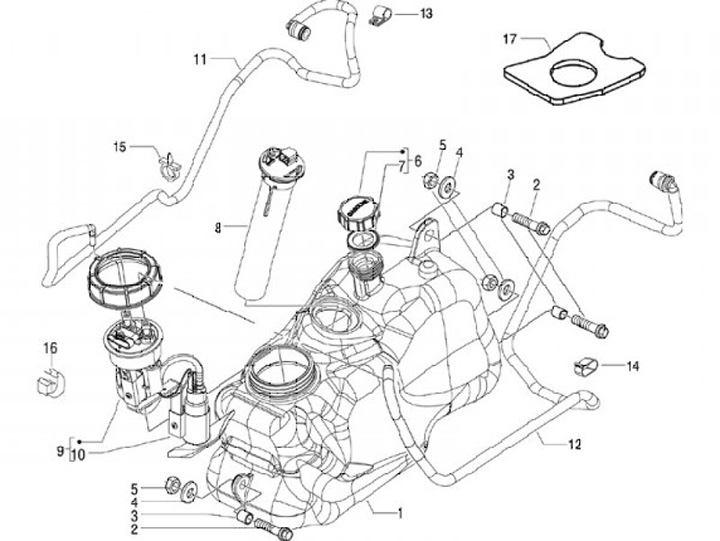 13
17
11
15
5
4
6
7
3
2
8
16
14
9
10
12
5
4
3
2
1