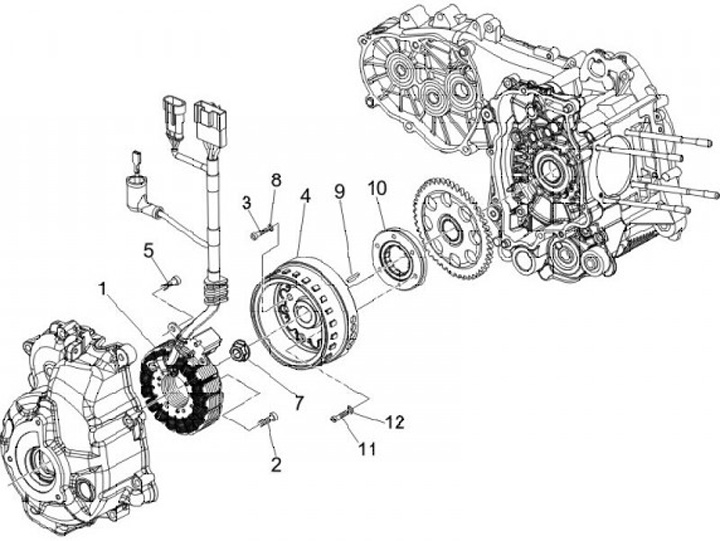 8
3
4
9
10
5
1
7
12
11
2