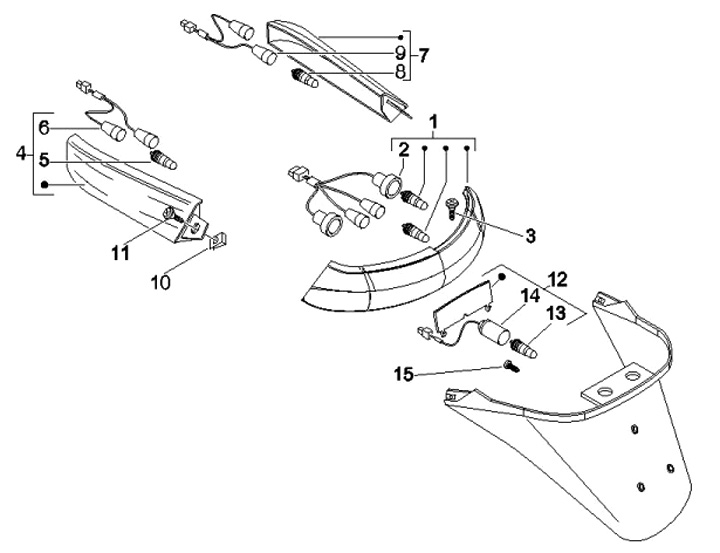 9
7
8
6
4
5
1
2
3
11
10
12
14
13
15