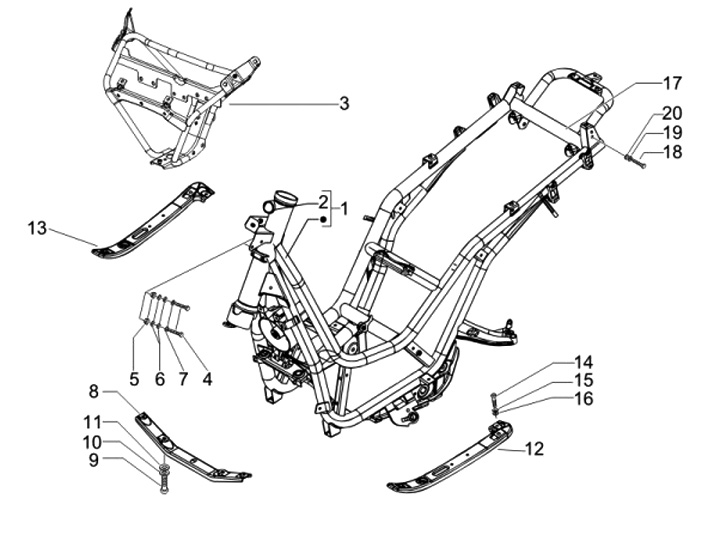 3
17
20
19
18
2
1
13
5
6
7
4
14
15
16
8
11
10
9
12