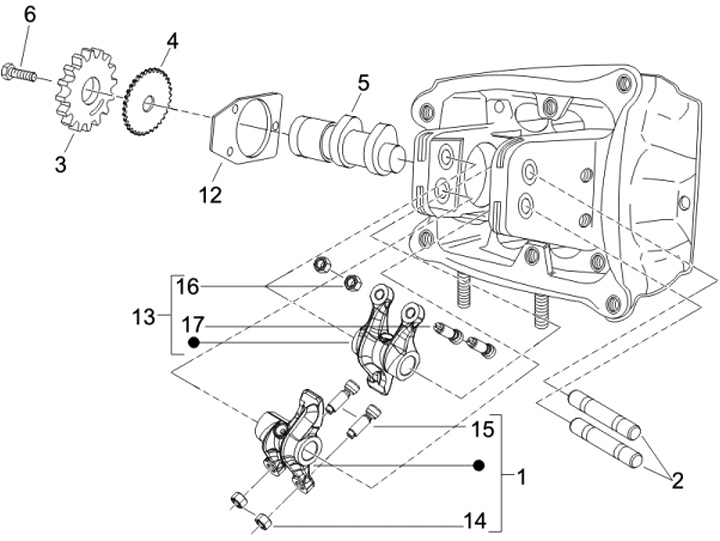 6
4
5
3
12
16
13
17
15
1
2
14