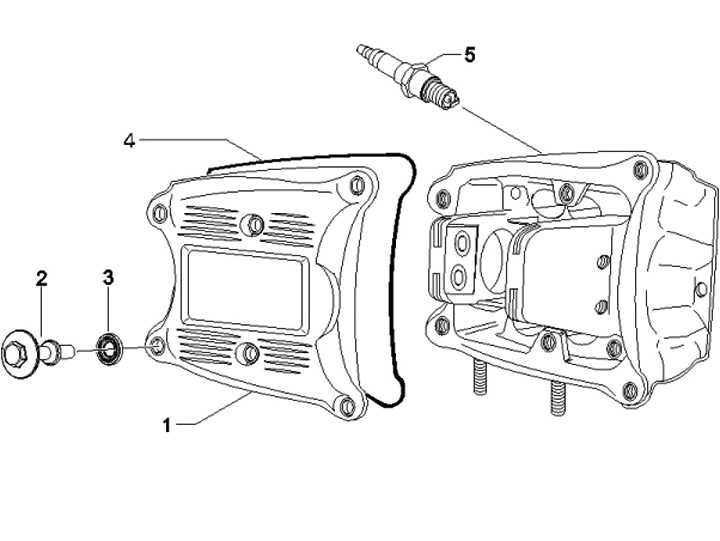 5
4
2
3
1