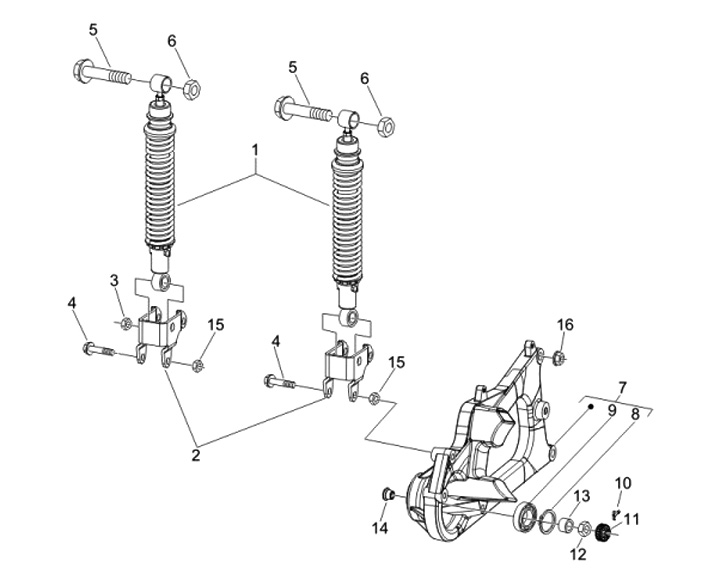 5
6
5
6
1
3
4
15
4
15
16
7
9
8
2
10
13
11
14
12