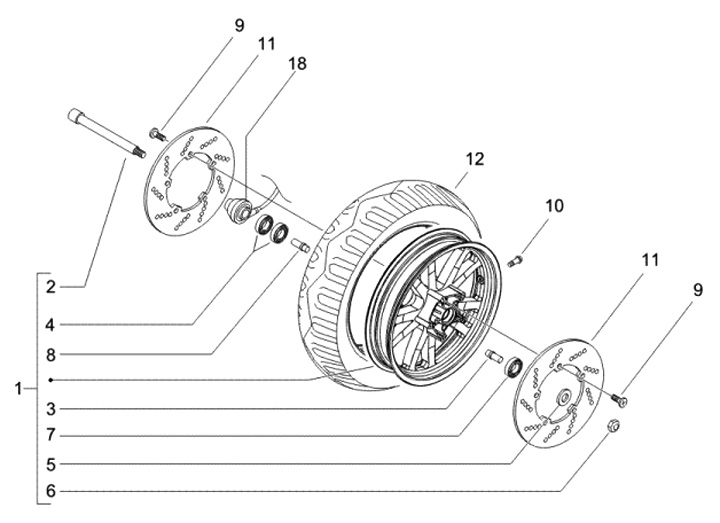 9
11
18
12
10
11
9
2
4
8
1
3
7
5
6