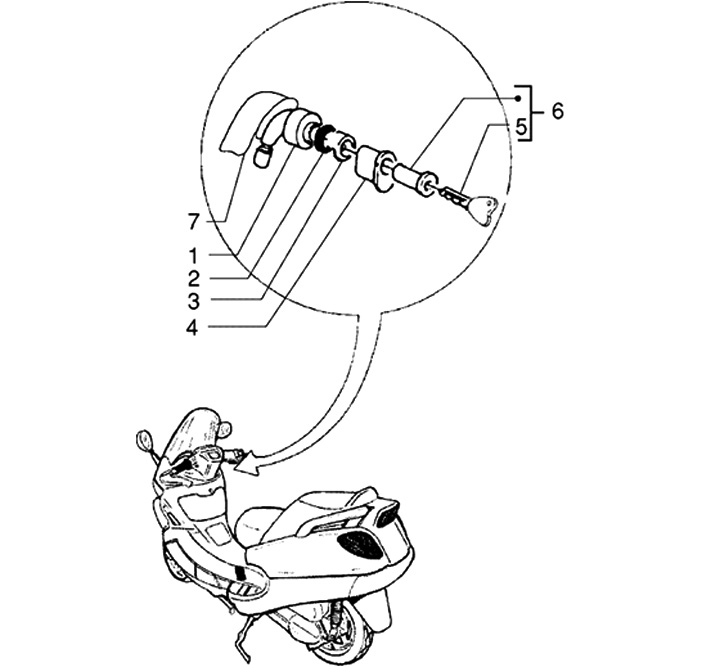 6
5
7
1
2
3
4