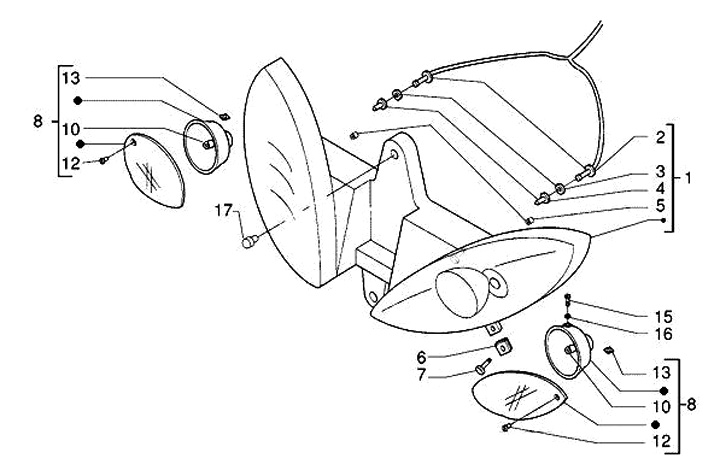 13
8
10
12
17
2
3
4
5
1
15
16
6
7
13
10
8
12