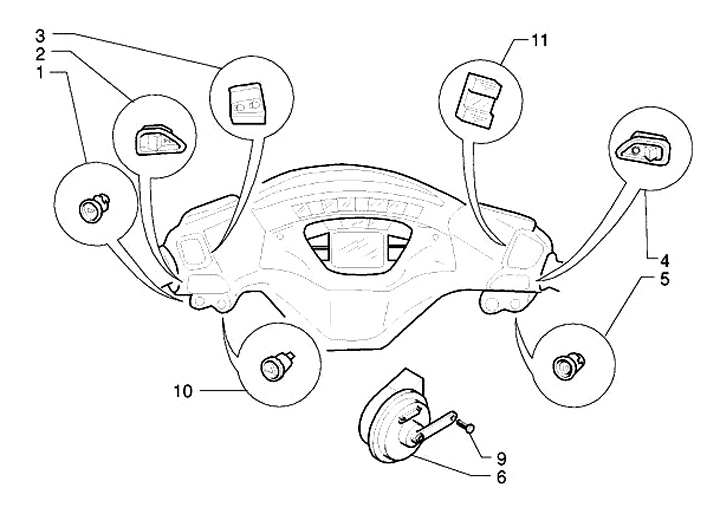 3
2
1
11
4
5
10
9
6