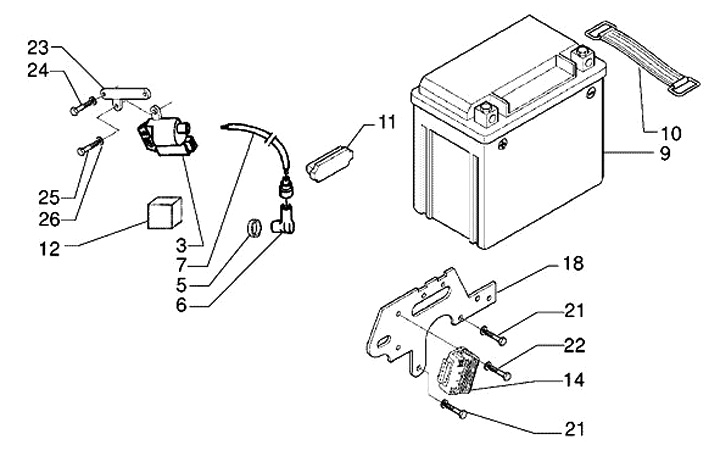 23
24
25
26
12
3
7
5
6
11
10
9
18
21
22
14
21