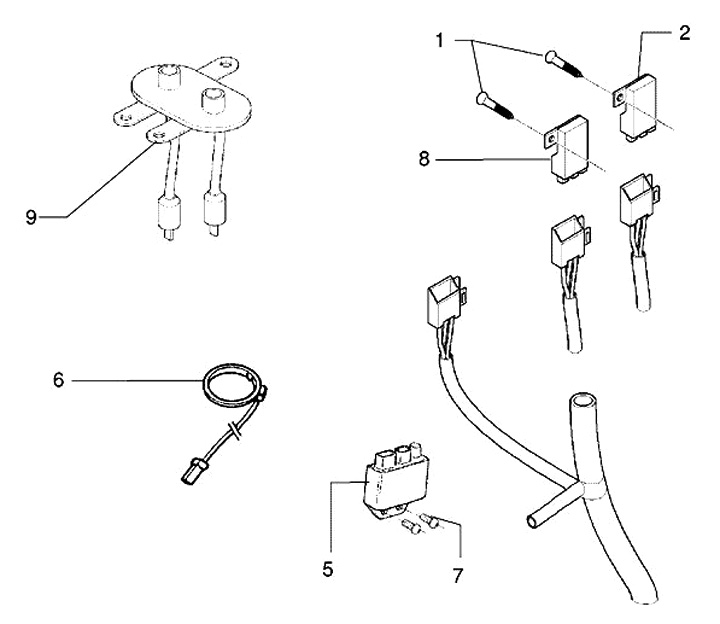 1
2
8
9
6
5
7