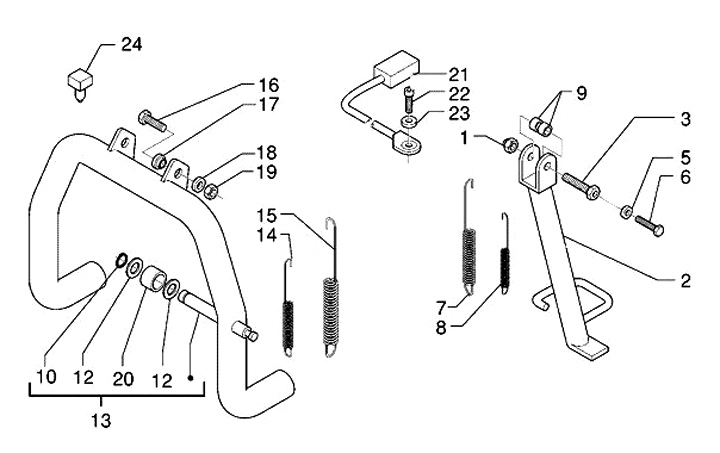 24
16
17
18
19
15
14
10
12
20
12
13
21
22
23
9
1
3
5
6
2
7
8