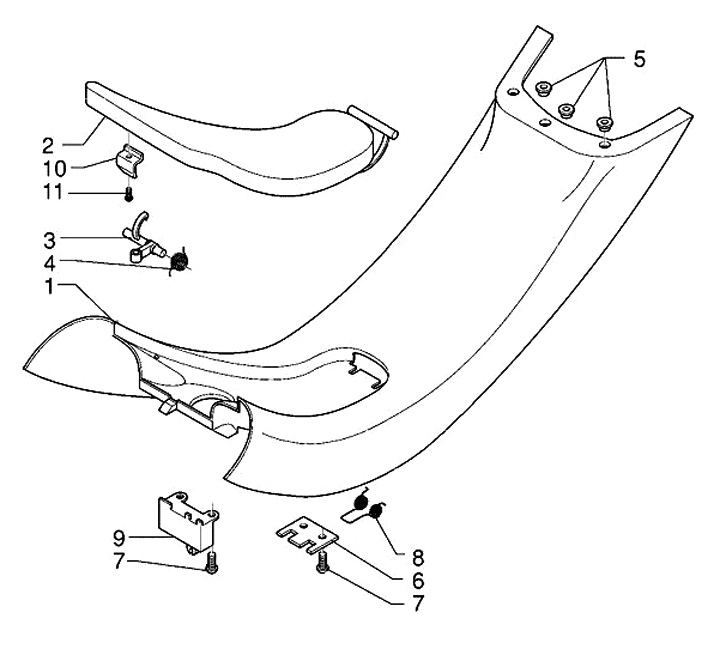 5
2
10
11
3
4
1
9
7
8
6
7