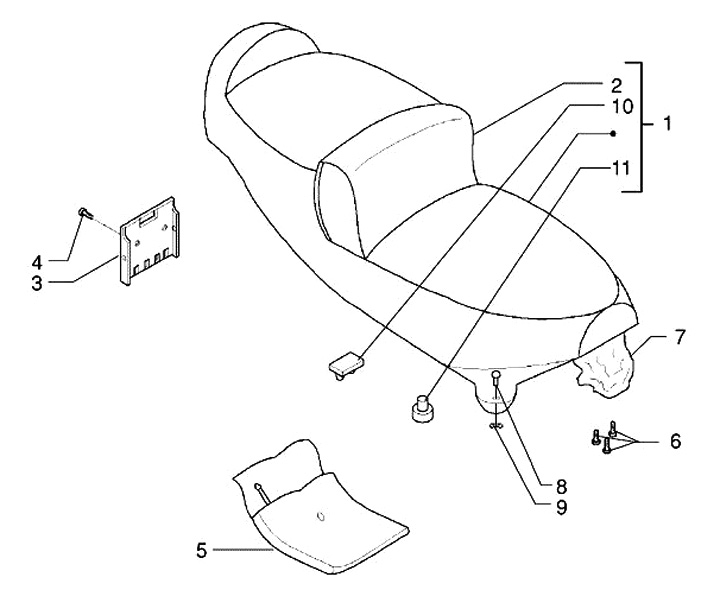 2
10
1
11
4
3
7
6
8
9
5