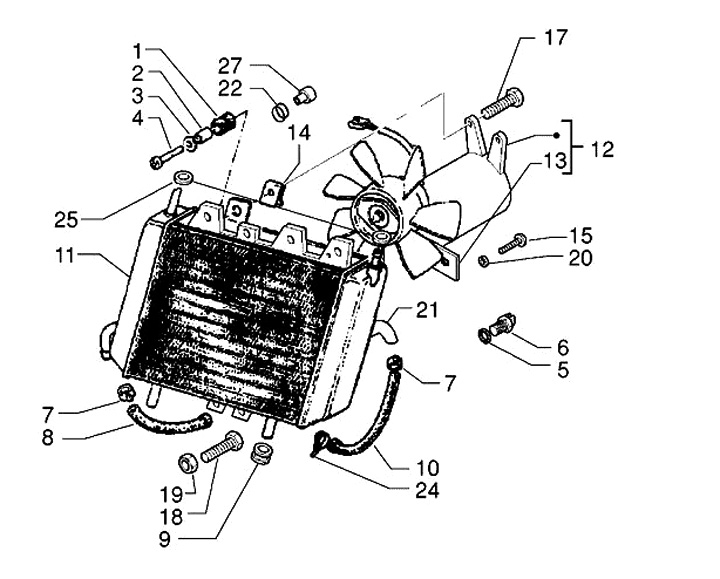 1
2
3
4
27
22
14
17
12
13
25
11
15
20
21
6
5
7
7
8
10
24
19
18
9