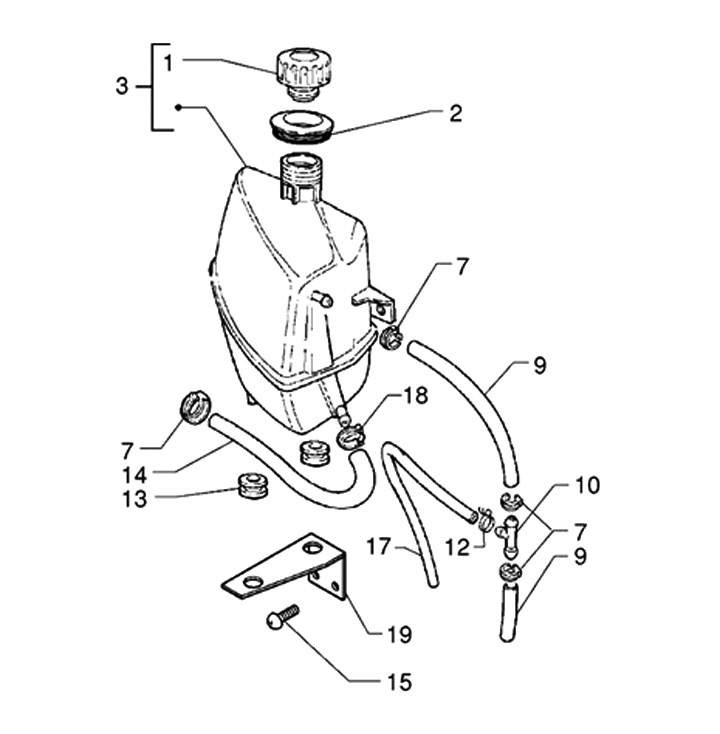 3
1
2
7
9
18
7
14
13
10
7
12
17
9
19
15