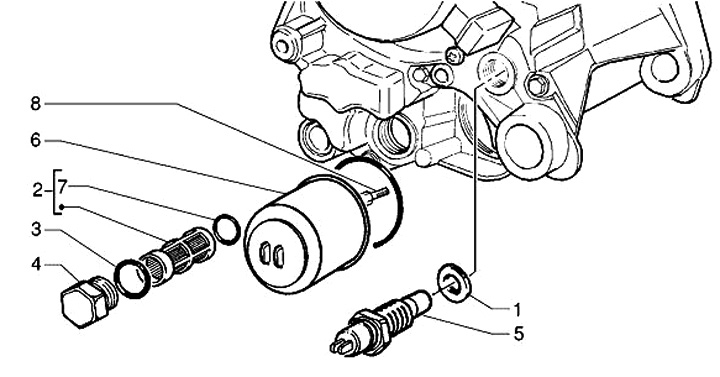 8
6
2
7
3
4
1
5