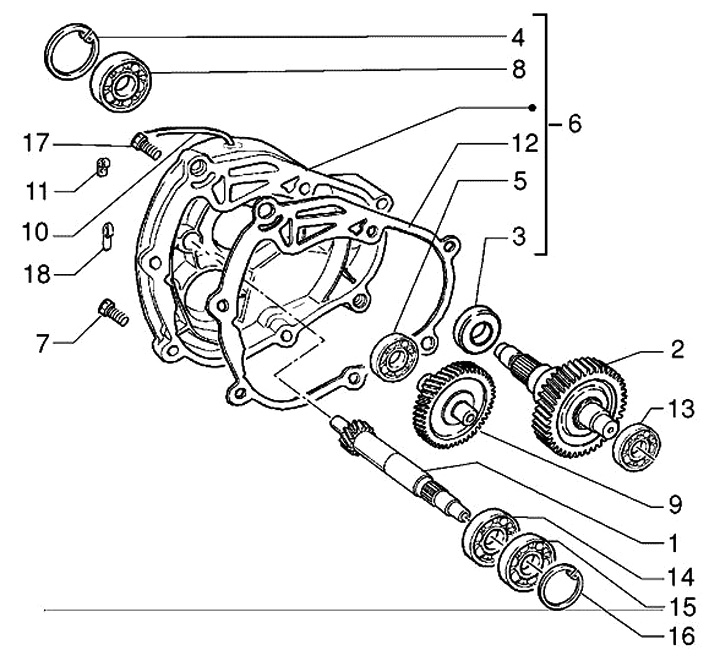 4
8
6
17
12
11
5
10
3
18
7
2
13
9
1
14
15
16