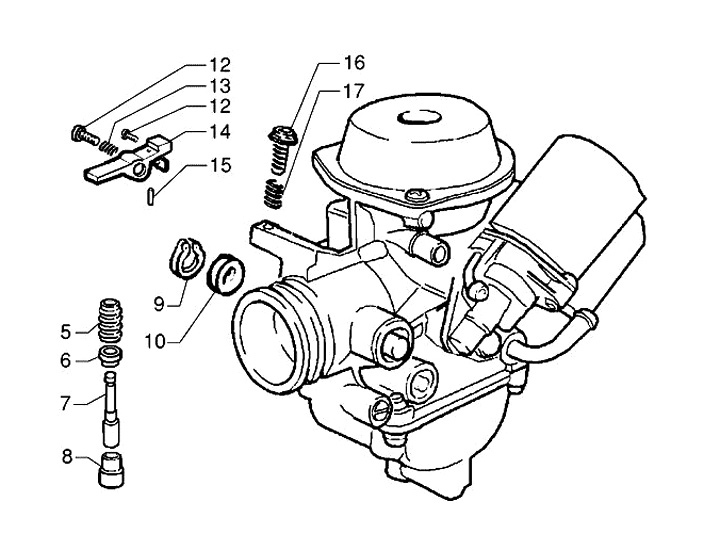 12
13
12
14
15
16
17
9
10
5
6
7
8