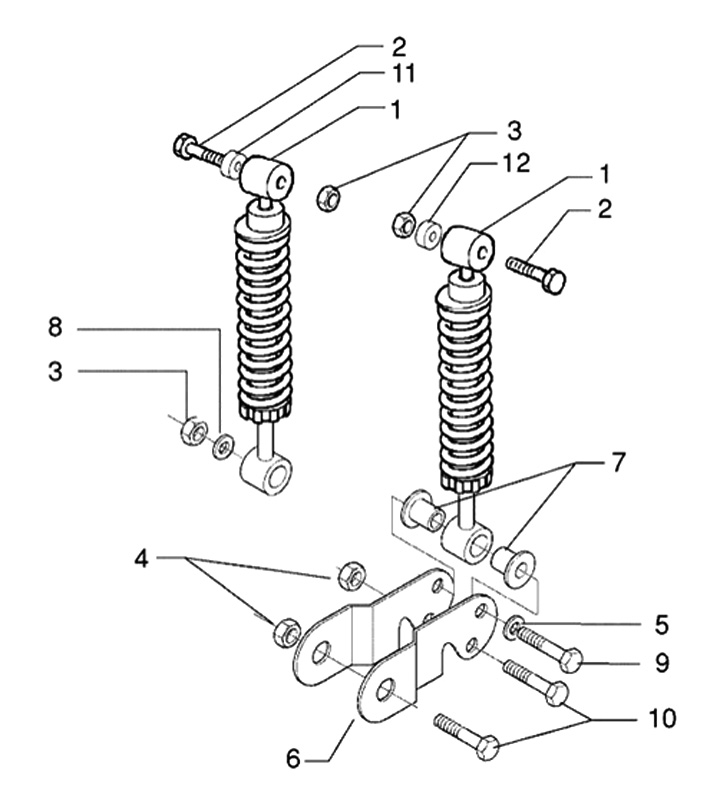 2
11
1
3
12
1
2
8
3
7
4
5
9
10
6