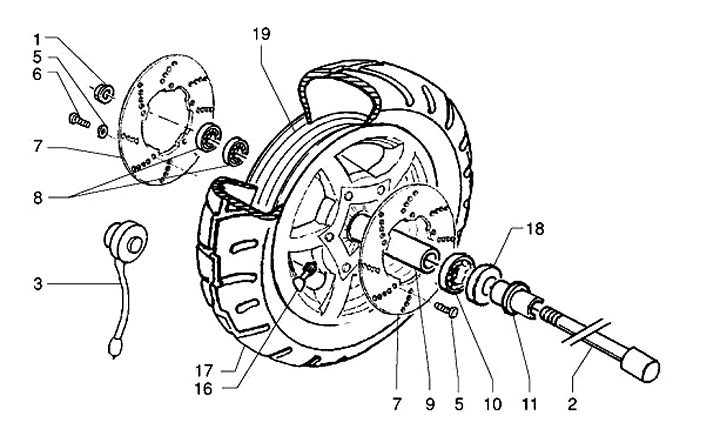 1
5
6
7
8
3
19
18
17
16
7
9
5
10
11
2