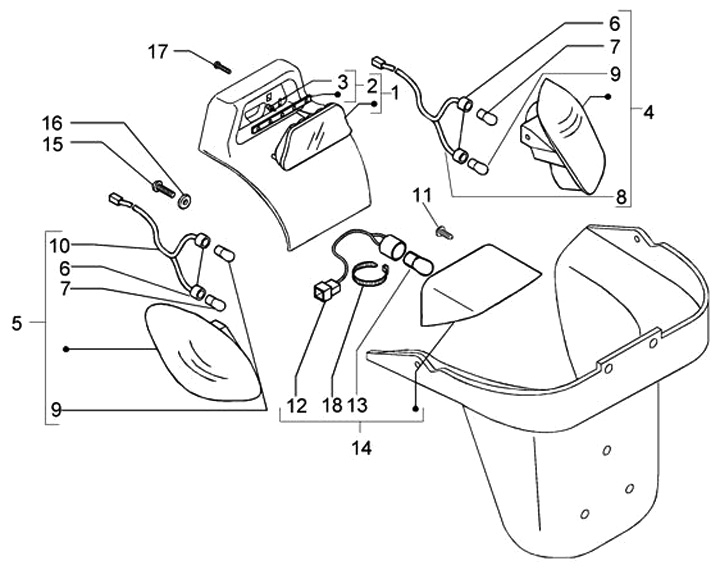 17
3
2
1
6
7
9
4
8
16
15
11
10
6
7
5
9
12
18
13
14