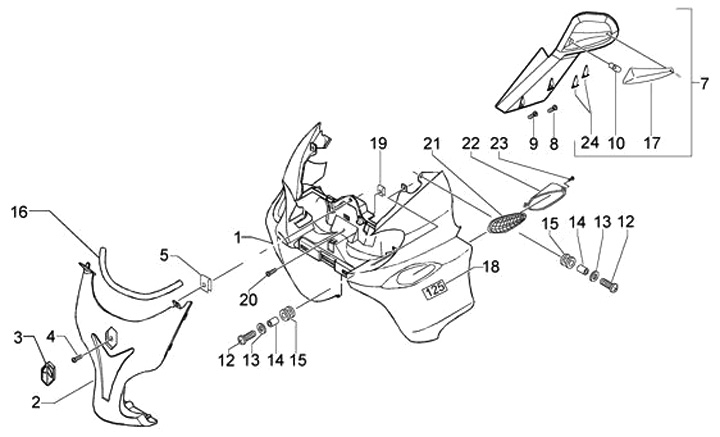 7
9 8 24 10 17
19 21 22 23
16
1
5
15 14 13 12
18
125
20
3 4
12 13 14 15
2