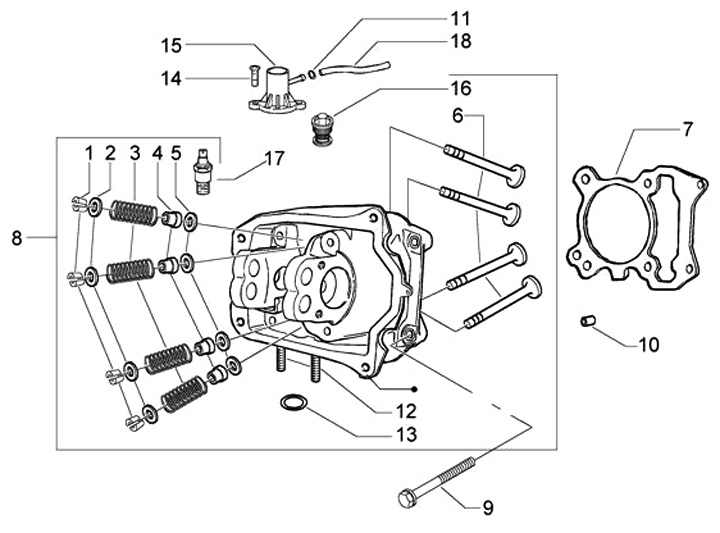 11
15
18
14
16
6
7
1
2
3
4
5
17
8
10
12
13
9