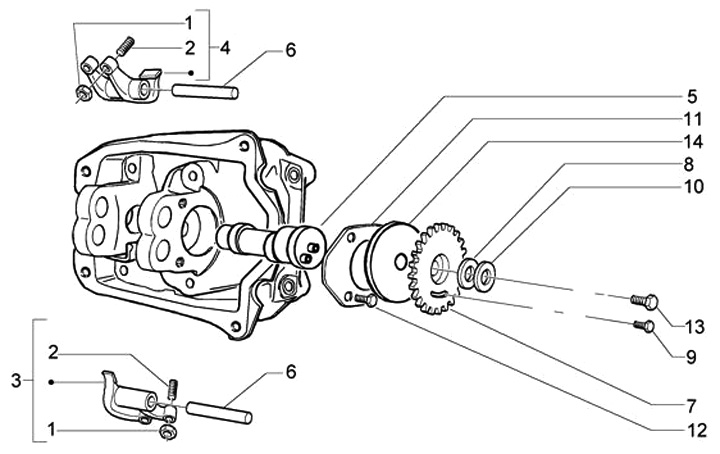 1
2
4
6
5
11
14
8
10
13
9
7
12
3
2
6
1