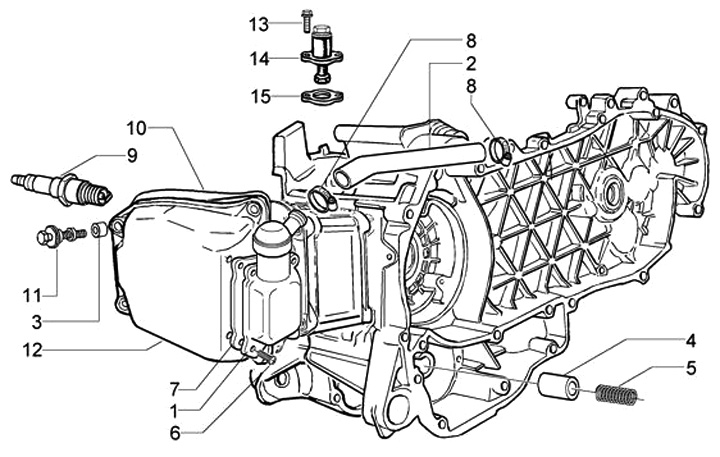 13
14
15
8
2
8
10
9
11
3
12
7
1
6
4
5