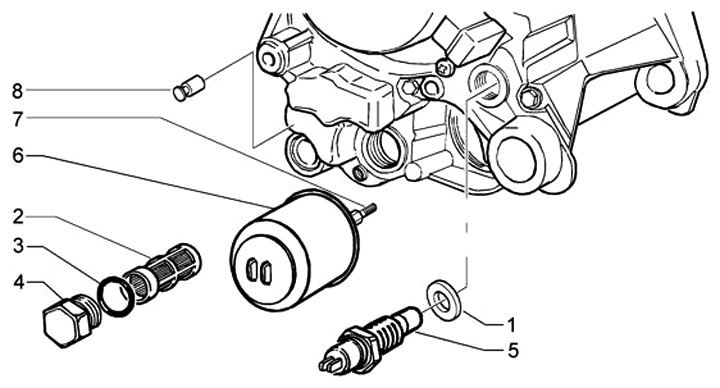 8
7
6
2
3
4
1
5