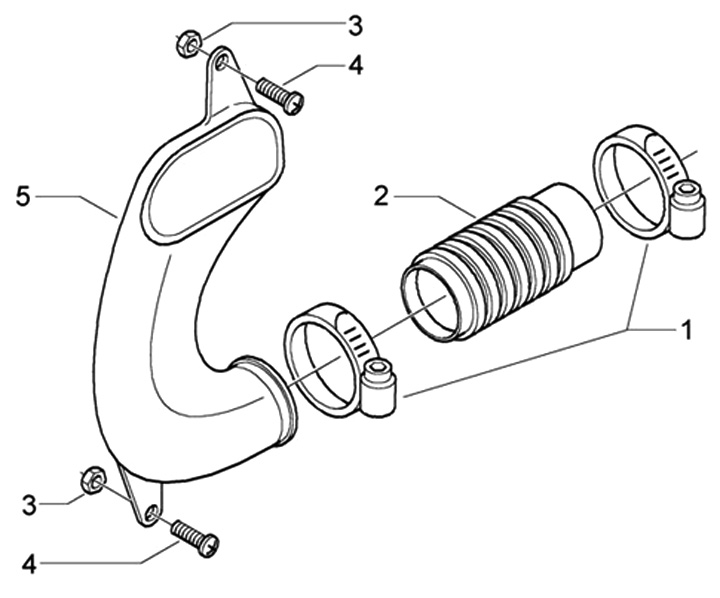 3
4
5
2
1
3
4