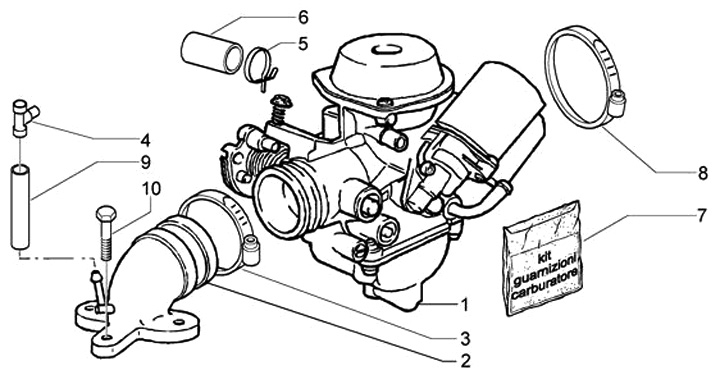 6
5
4
9
10
8
7
kit guarnizioni carburatore
1
3
2