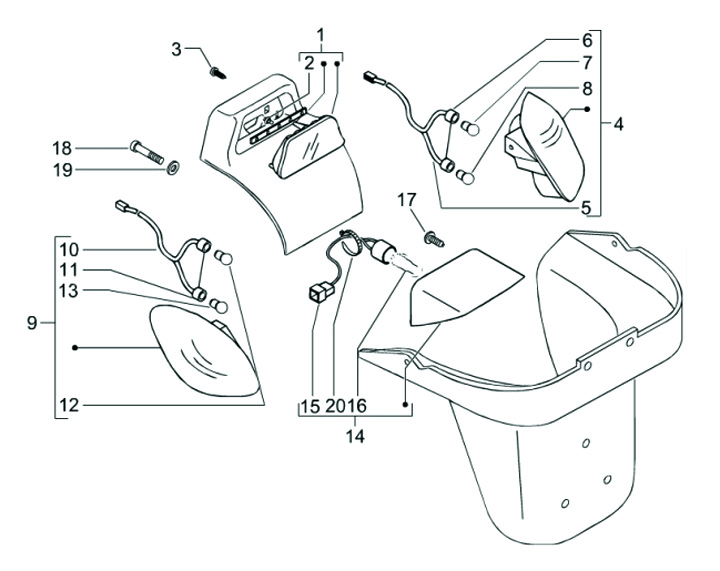 1
2
3
6
7
8
4
5
18
19
17
10
11
13
9
12
15
20
16
14