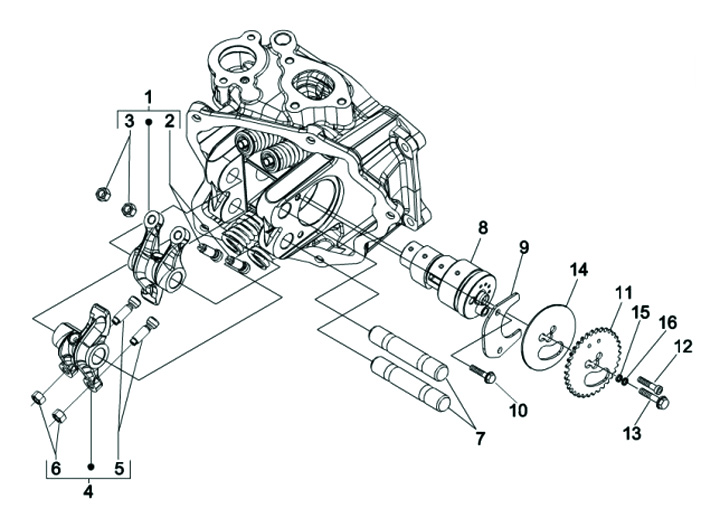 1
3
2
8
9
14
11
15
16
12
10
13
7
6
5
4