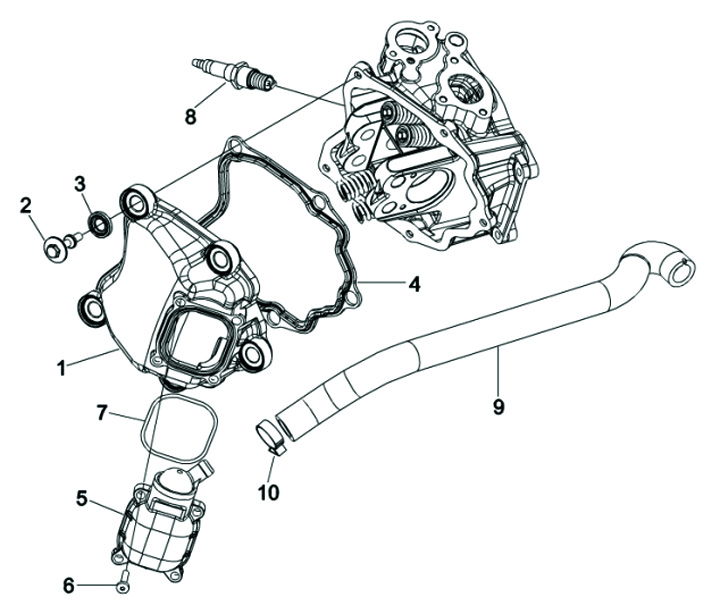 8
3
2
4
1
9
7
10
5
6