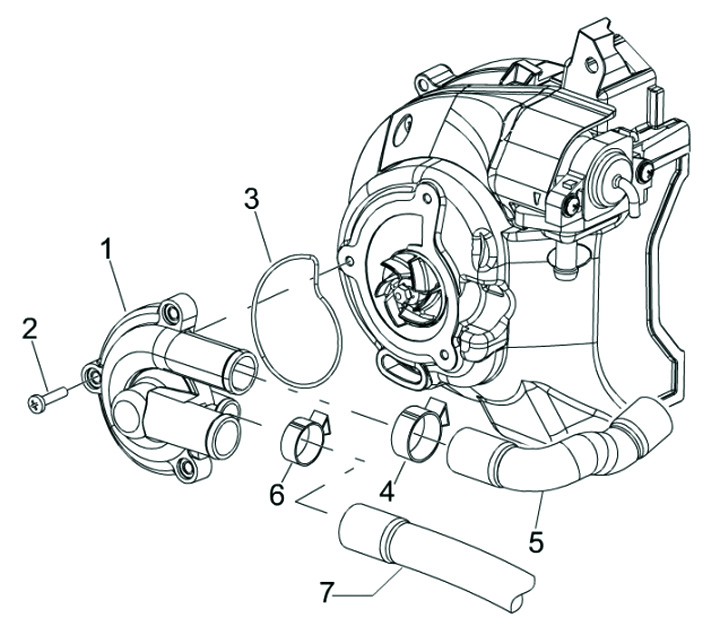 3
1
2
6
4
5
7