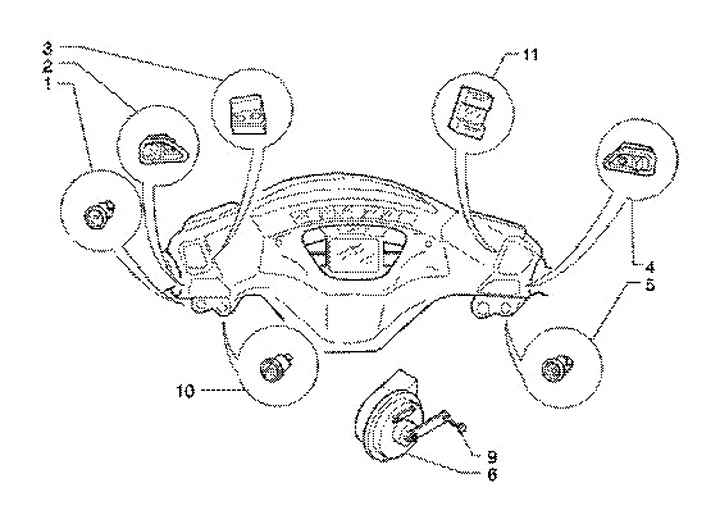 3
2
1
11
4
5
10
9
6