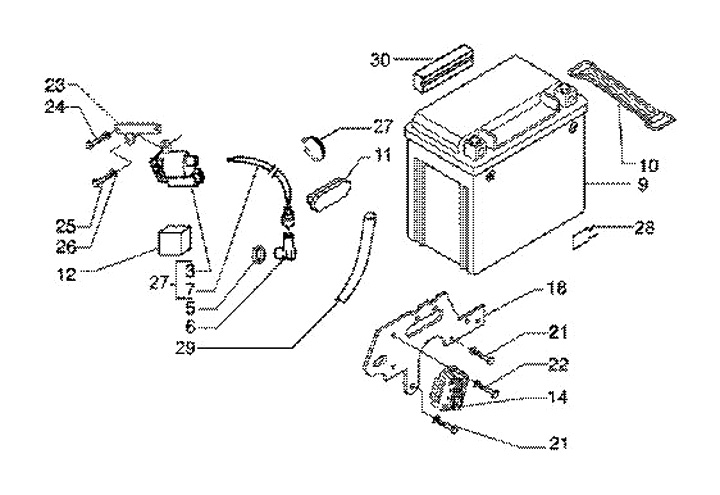 30
23
24
27
11
10
9
25
26
12
28
27
3
7
5
6
29
18
21
22
14
21