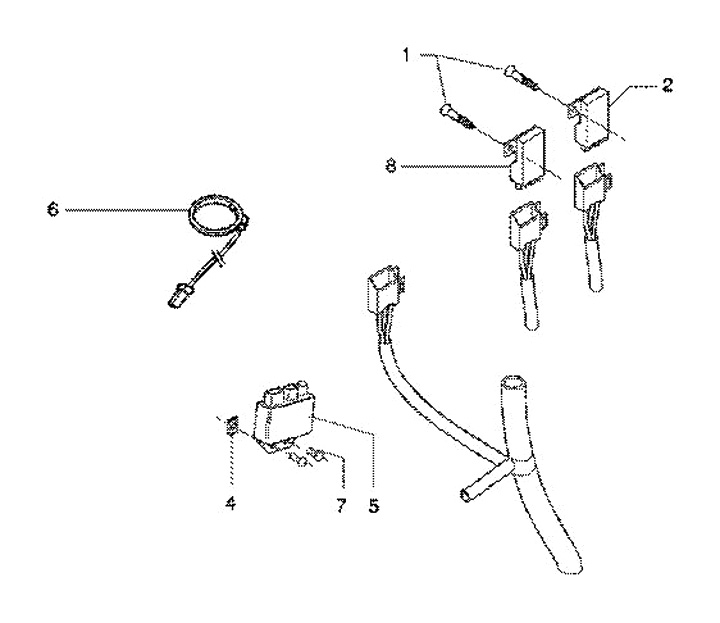 1
2
8
6
4
7
5