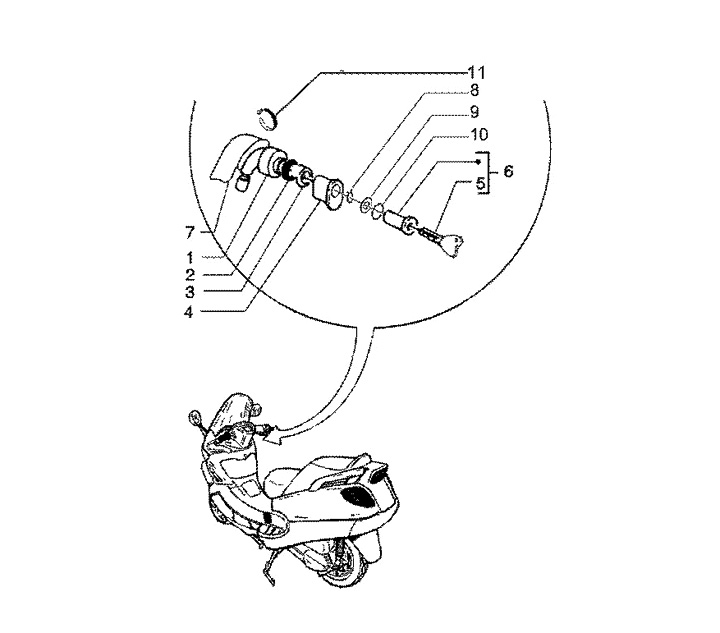 11
8
9
10
6
5
7
1
2
3
4